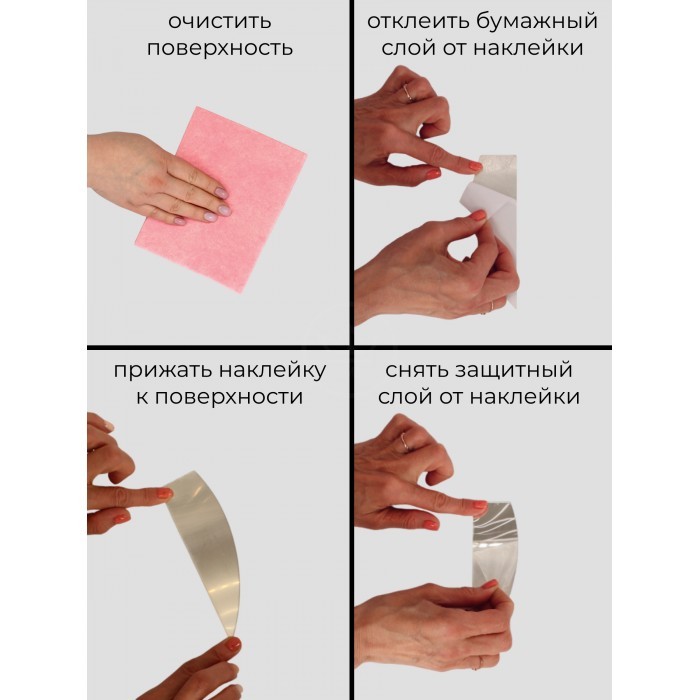 очистить поверхность

отклеить бумажный слой от наклейки

прижать наклейку к поверхности

снять защитный слой от наклейки