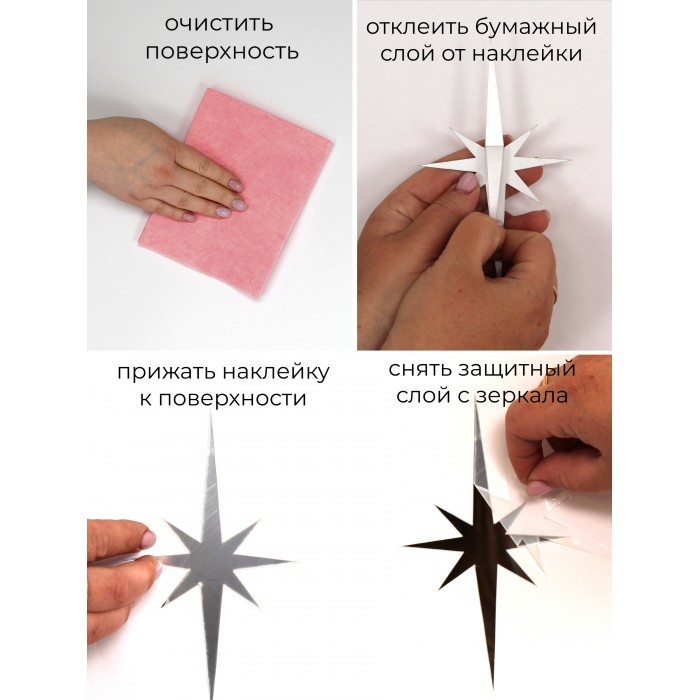 очистить поверхность

отклеить бумажный слой от наклейки

прижать наклейку к поверхности

снять защитный слой с зеркала